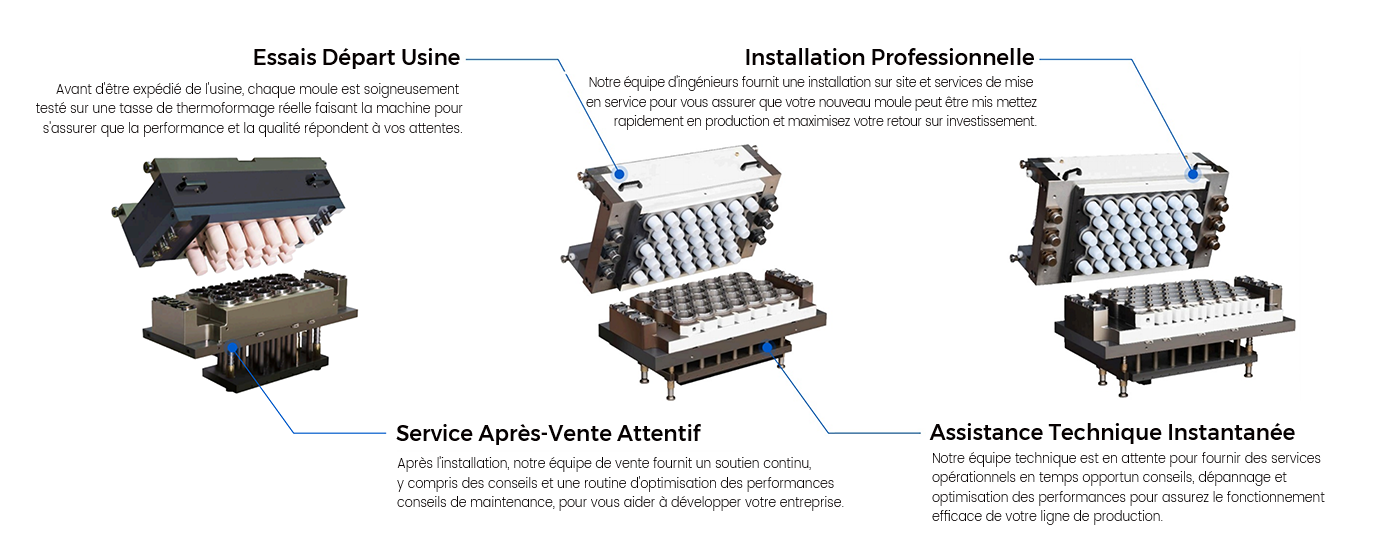 Essais Départ Usine

Avant d'être expédié de l'usine, chaque moule est soigneusement testé sur une tasse de thermoformage réelle faisant la machine pour s'assurer que la performance et la qualité répondent à vos attentes.

Installation Professionnelle

Notre équipe d'ingénieurs fournit une installation sur site et services de mise en service pour vous assurer que votre nouveau moule peut être mis mettez rapidement en production et maximisez votre retour sur investissement.

Service Après-Vente Attentif

Après l'installation, notre équipe de vente fournit un soutien continu, y compris des conseils et une routine d'optimisation des performances conseils de maintenance, pour vous aider à développer votre entreprise.

Assistance Technique Instantanée

Notre équipe technique est en attente pour fournir des services opérationnels en temps opportun conseils, dépannage et optimisation des performances pour assurez le fonctionnement efficace de votre ligne de production.